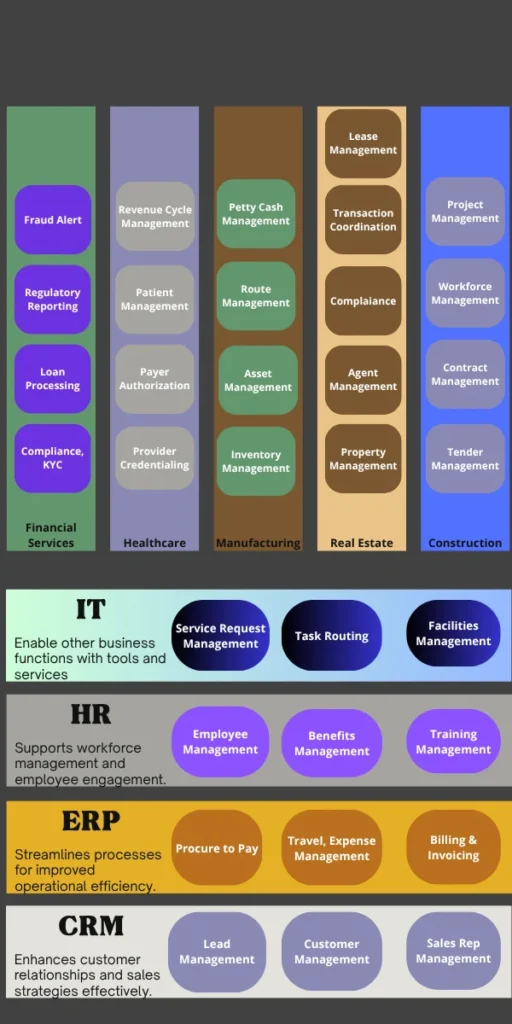 Fraud Alert

Regulatory Reporting

Loan Processing

Compliance, KYC

Financial Services

Revenue Cycle Management

Patient Management

Payer Authorization

Provider Credentialing

Healthcare

Petty Cash Management

Route Management

Asset Management

Inventory Management

Manufacturing

Lease Management

Transaction Coordination

Complaiance

Agent Management

Property Management

Real Estate

Project Management

Workforce Management

Contract Management

Tender Management

Construction

IT

Enable other business functions with tools and services

Service Request Management

Task Routing

Facilities Management

HR

Supports workforce management and employee engagement.

Employee Management

Benefits Management

Training Management

ERP

Streamlines processes for improved operational efficiency.

Procure to Pay

Travel, Expense Management

Billing & Invoicing

CRM

Enhances customer relationships and sales strategies effectively.

Lead Management

Customer Management

Sales Rep Management